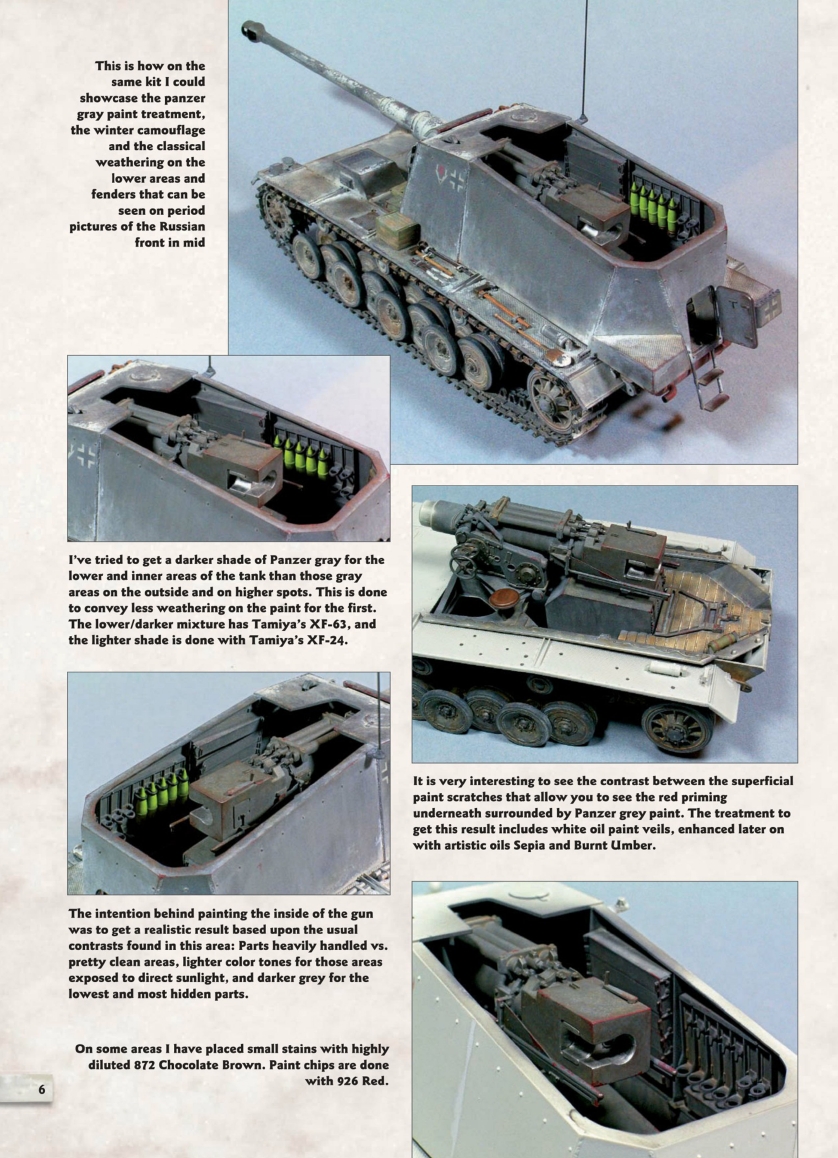 This is how on the same kit I could showcase the panzer gray paint treatment, the winter camouflage and the classical weathering on the lower areas and fenders that can be seen on period pictures of the Russian front in mid

I've tried to get a darker shade of Panzer gray for the lower and inner areas of the tank than those gray areas on the outside and on higher spots. This is done to convey less weathering on the paint for the first. The lower/darker mixture has Tamiya's XF-63, and the lighter shade is done with Tamiya's XF-24.

It is very interesting to see the contrast between the superficial paint scratches that allow you to see the red priming underneath surrounded by Panzer grey paint. The treatment to get this result includes white oil paint veils, enhanced later on with artistic oils Sepia and Burnt Umber.

The intention behind painting the inside of the gun was to get a realistic result based upon the usual contrasts found in this area: Parts heavily handled vs. pretty clean areas, lighter color tones for those areas exposed to direct sunlight, and darker grey for the lowest and most hidden parts.

On some areas I have placed small stains with highly diluted 872 Chocolate Brown. Paint chips are done with 926 Red.

6